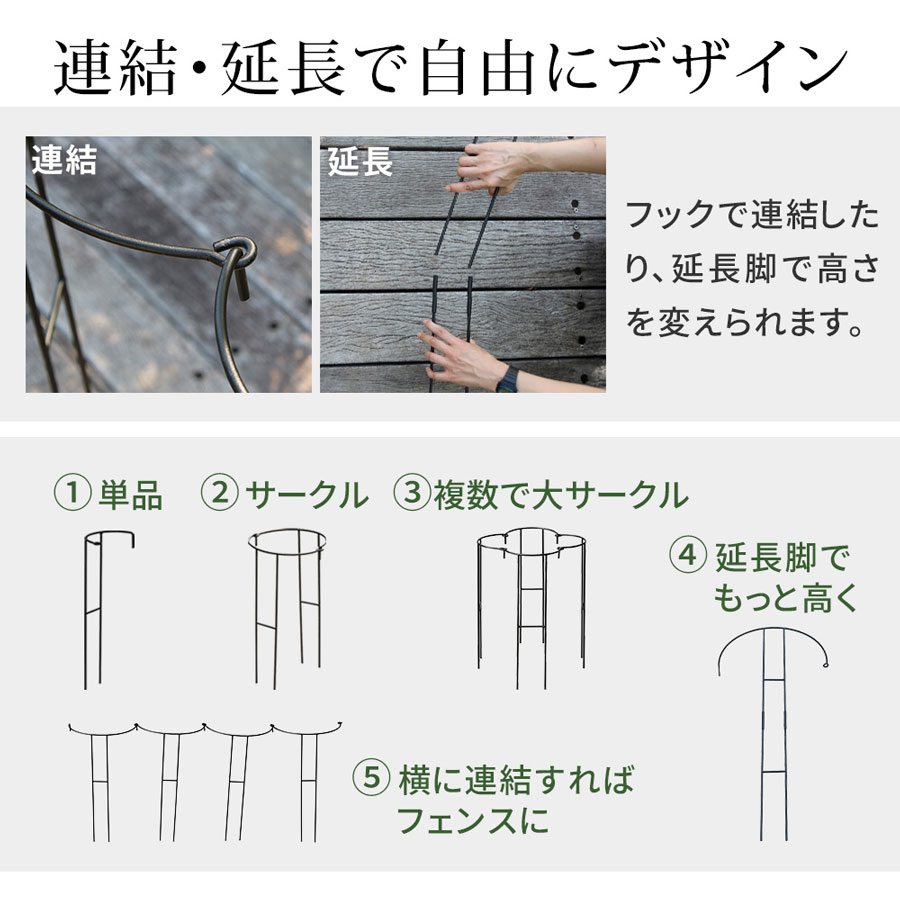 連結・延長で自由にデザイン

連結

延長

フックで連結したり、延長脚で高さを変えられます。

① 単品 ② サークル ③ 複数で大サークル

④ 延長脚でもっと高く

⑤ 横に連結すればフェンスに