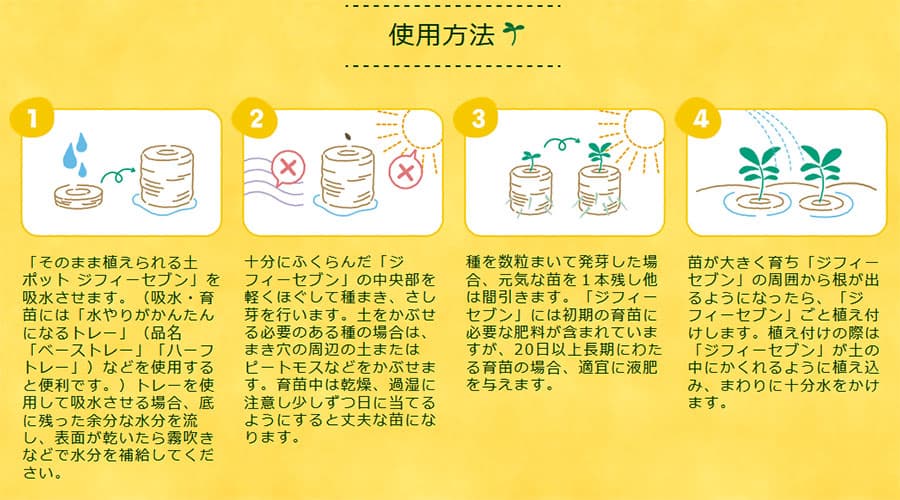 使用方法

1

「そのまま植えられる土ポット ジフィーセブン」を吸水させます。（吸水・育苗には「水やりがかんたんになるトレー」（品名「ベーストレー」「ハーフトレー」）などを使用すると便利です。）トレーを使用して吸水させる場合、底に残った余分な水分を流し、表面が乾いたら霧吹きなどで水分を補給してください。

2

十分にふくらんだ「ジフィーセブン」の中央部を軽くほぐして種まき、さし芽を行います。土をかぶせる必要のある種の場合は、まき穴の周辺の土またはピートモスなどをかぶせます。育苗中は乾燥、過湿に注意し少しずつ日に当てるようにすると丈夫な苗になります。

3

種を数粒まいて発芽した場合、元気な苗を１本残し他は間引きます。「ジフィーセブン」には初期の育苗に必要な肥料が含まれていますが、20日以上長期にわたる育苗の場合、適宜に液肥を与えます。

4

苗が大きく育ち「ジフィーセブン」の周囲から根が出るようになったら、「ジフィーセブン」ごと植え付けします。植え付けの際は「ジフィーセブン」が土の中にかくれるように植え込み、まわりに十分水をかけます。